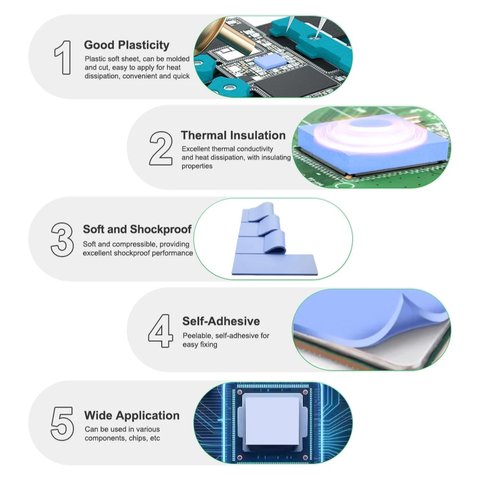 1
Good Plasticity
Plastic soft sheet, can be molded and cut, easy to apply for heat dissipation, convenient and quick

2
Thermal Insulation
Excellent thermal conductivity and heat dissipation, with insulating properties

3
Soft and Shockproof
Soft and compressible, providing excellent shockproof performance

4
Self-Adhesive
Peelable, self-adhesive for easy fixing

5
Wide Application
Can be used in various components, chips, etc